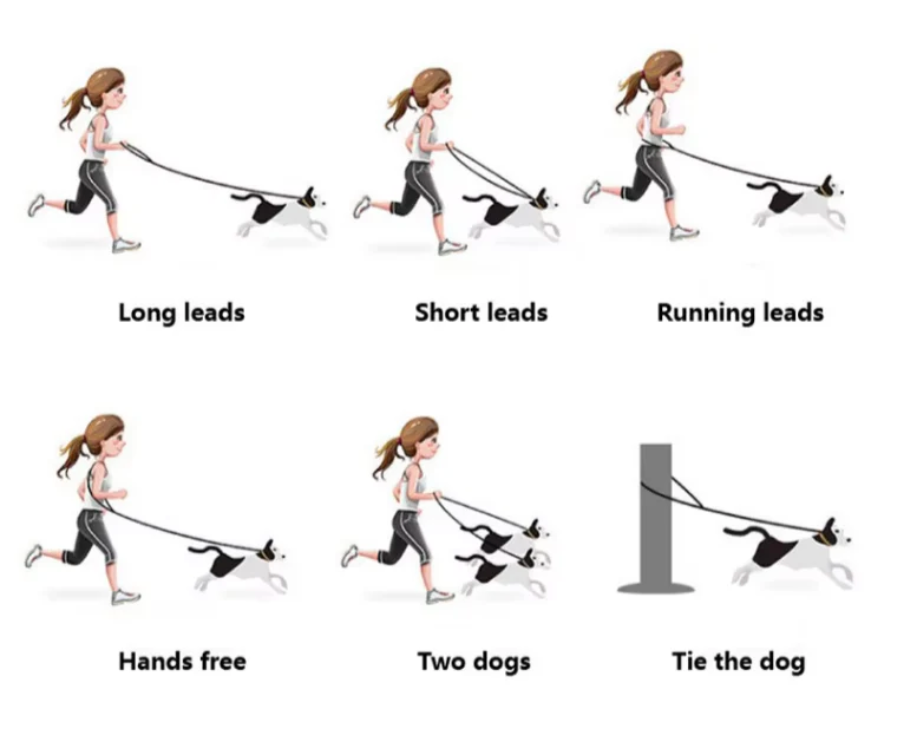 Long leads

Short leads

Running leads

Hands free

Two dogs

Tie the dog